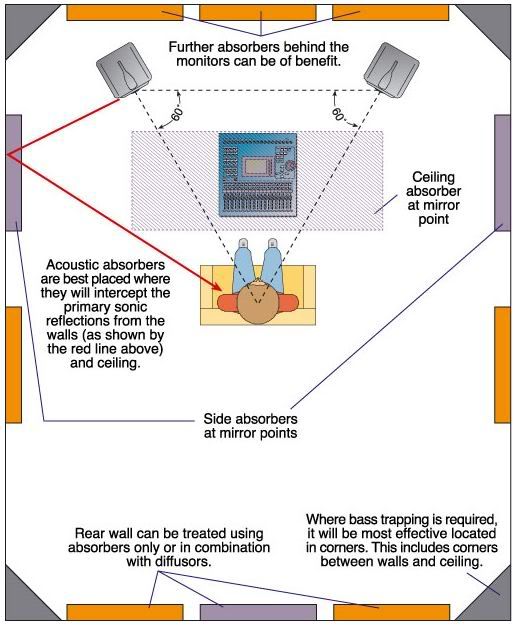 Further absorbers behind the monitors can be of benefit.

60°

60°

Ceiling absorber at mirror point

Acoustic absorbers are best placed where they will intercept the primary sonic reflections from the walls (as shown by the red line above) and ceiling.

Side absorbers at mirror points

Rear wall can be treated using absorbers only or in combination with diffusors.

Where bass trapping is required, it will be most effective located in corners. This includes corners between walls and ceiling.